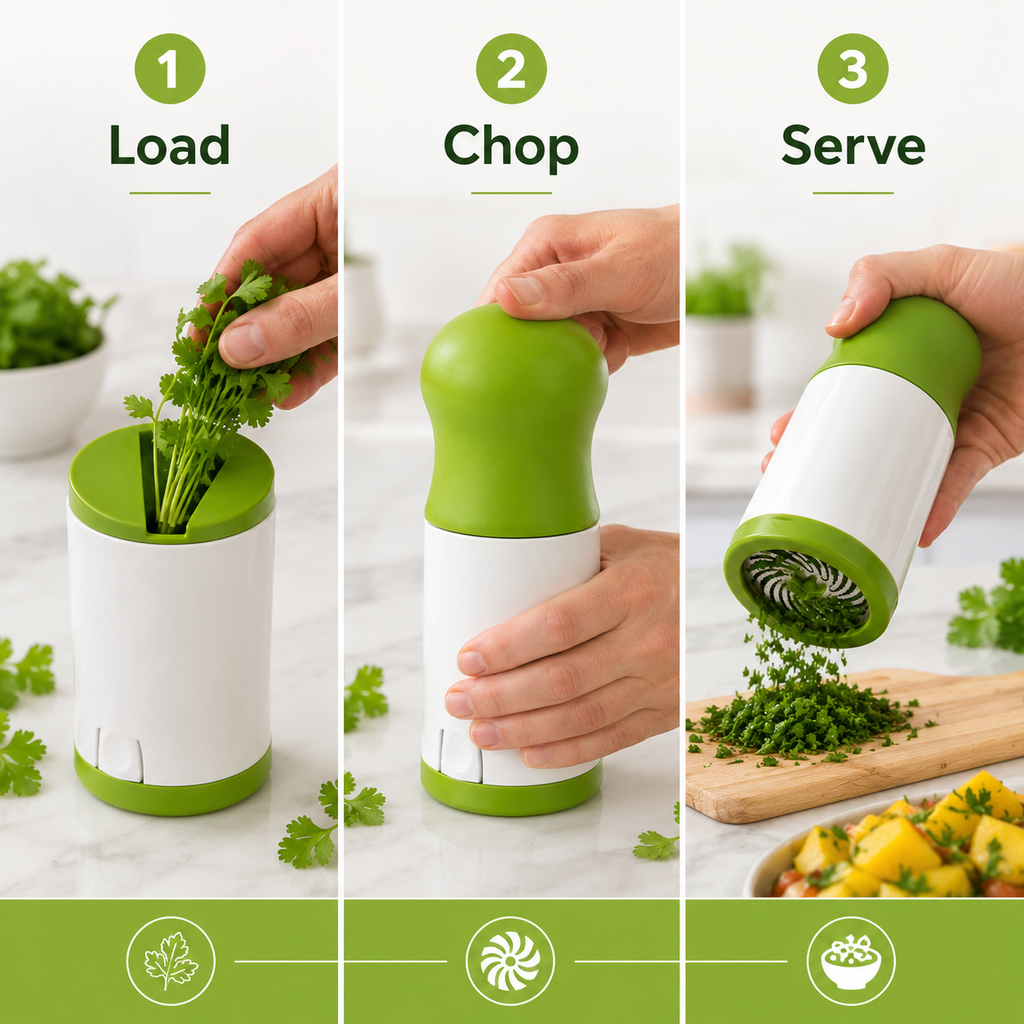 1
Load

2
Chop

3
Serve